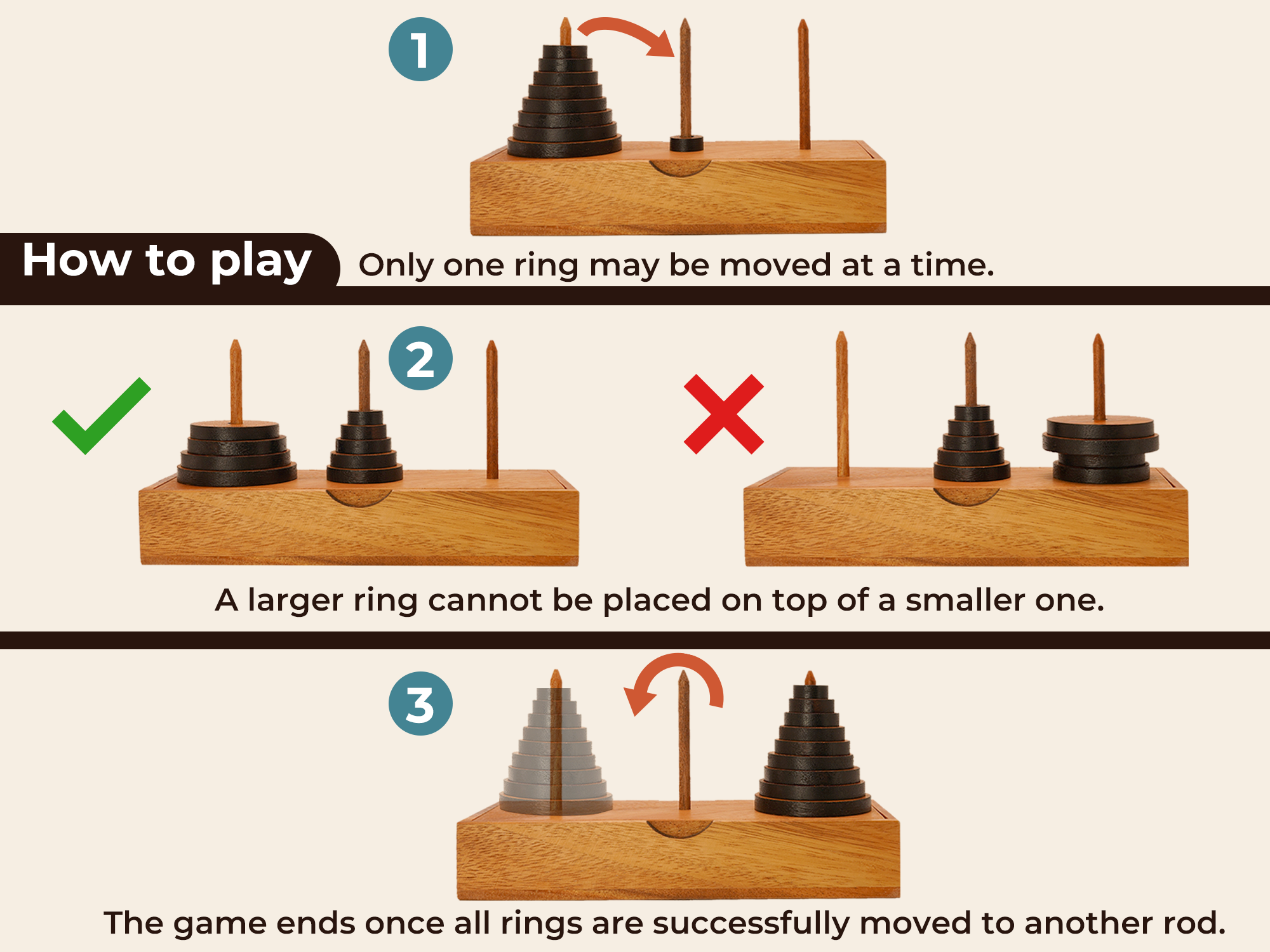 1

How to play

Only one ring may be moved at a time.

2

A larger ring cannot be placed on top of a smaller one.

3

The game ends once all rings are successfully moved to another rod.