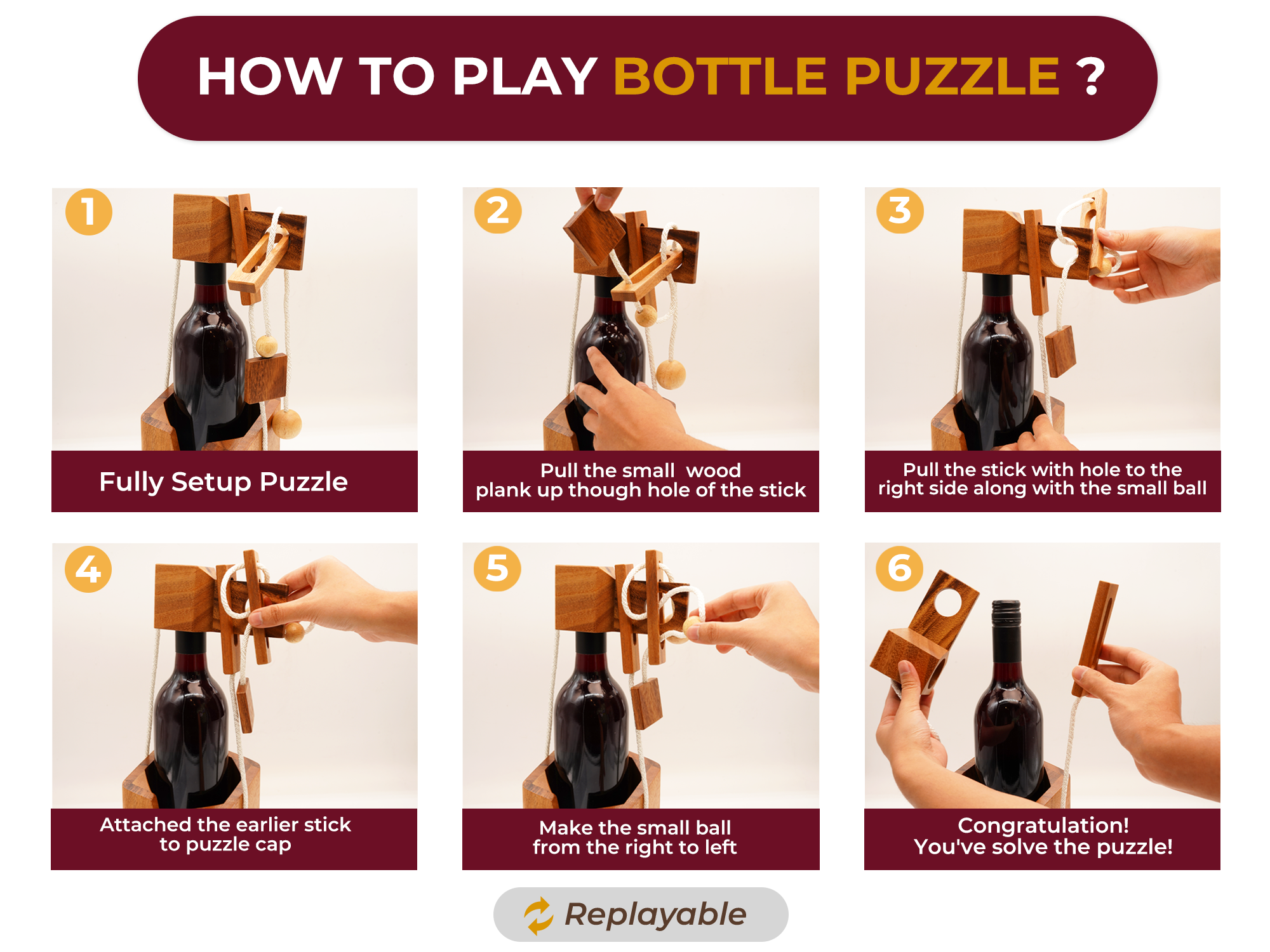 HOW TO PLAY BOTTLE PUZZLE ?

1
Fully Setup Puzzle

2
Pull the small wood plank up though hole of the stick

3
Pull the stick with hole to the right side along with the small ball

4
Attached the earlier stick to puzzle cap

5
Make the small ball from the right to left

6
Congratulation! You've solve the puzzle!

Replayable